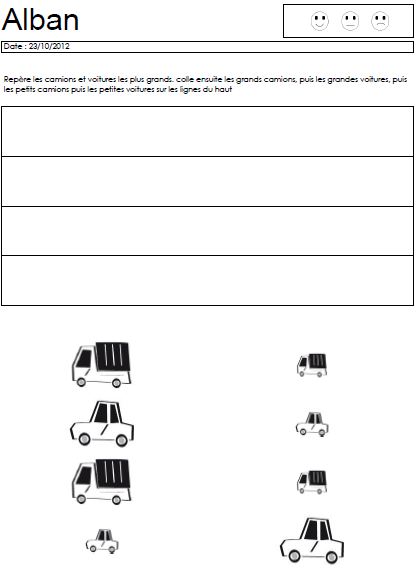 Alban

Date : 23/10/2012

Repère les camions et voitures les plus grands. colle ensuite les grands camions, puis les grandes voitures, puis les petits camions puis les petites voitures sur les lignes du haut